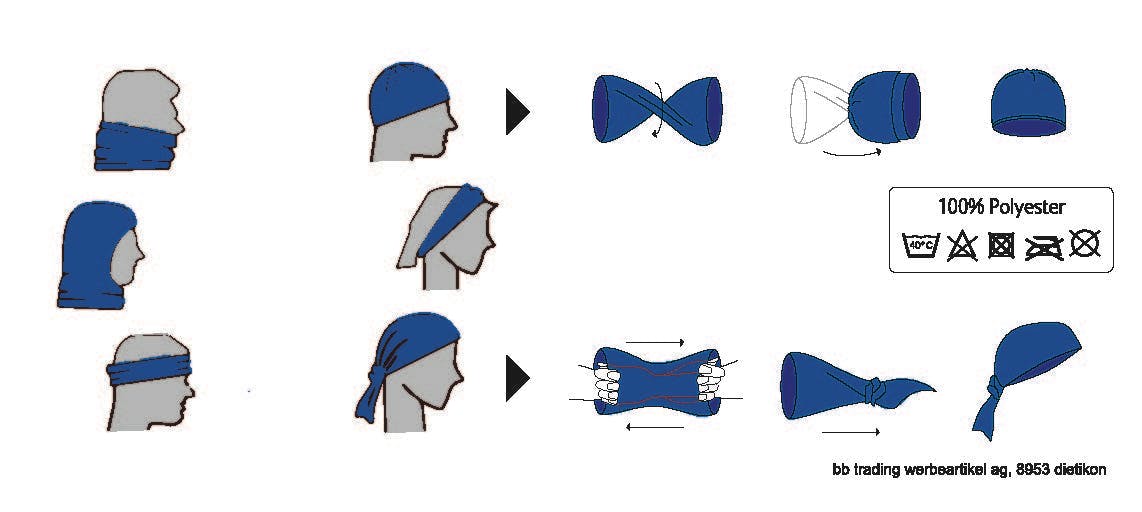 100% Polyester

40°C

bb trading werbeartikel ag, 8953 dietikon